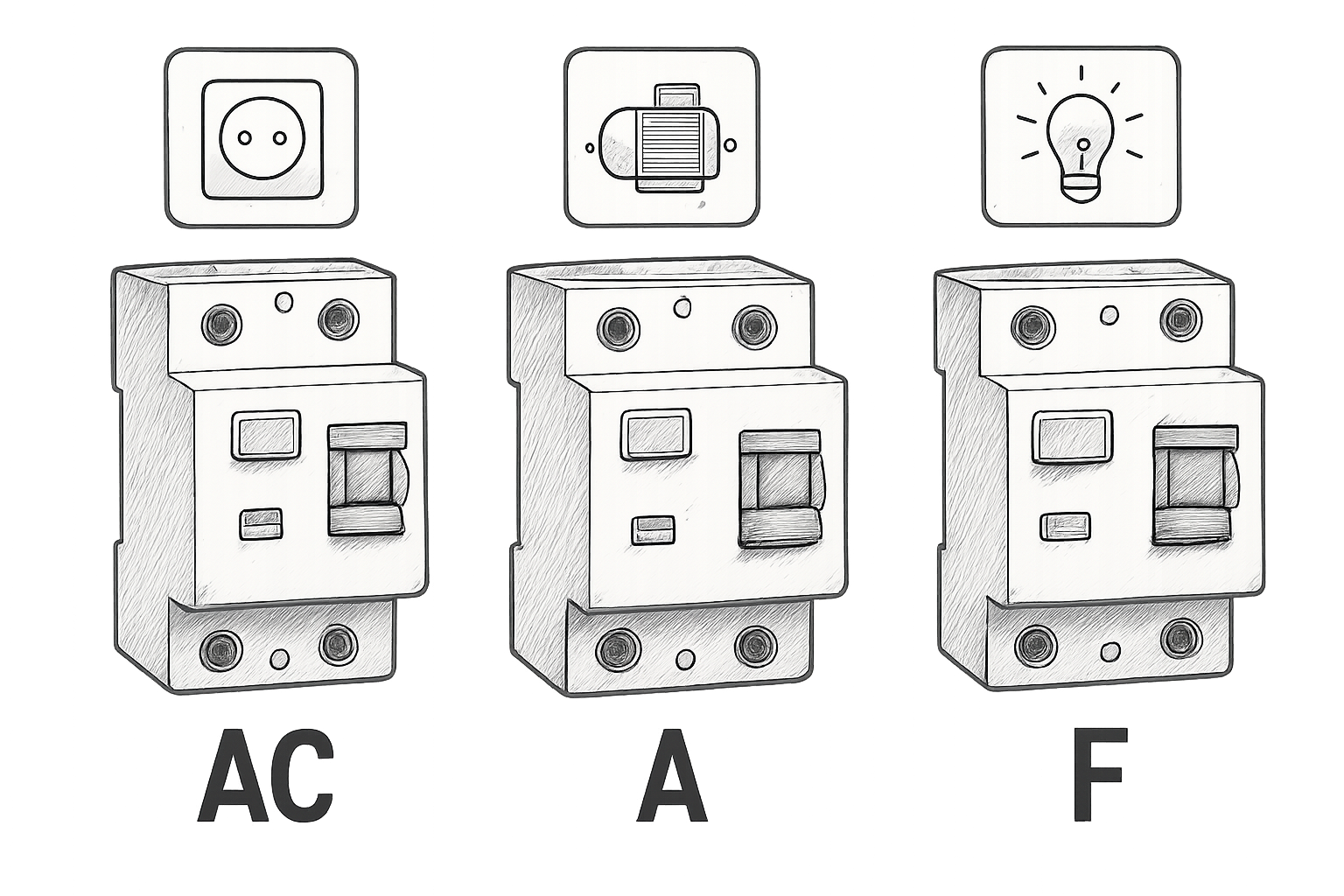 AC

A

F